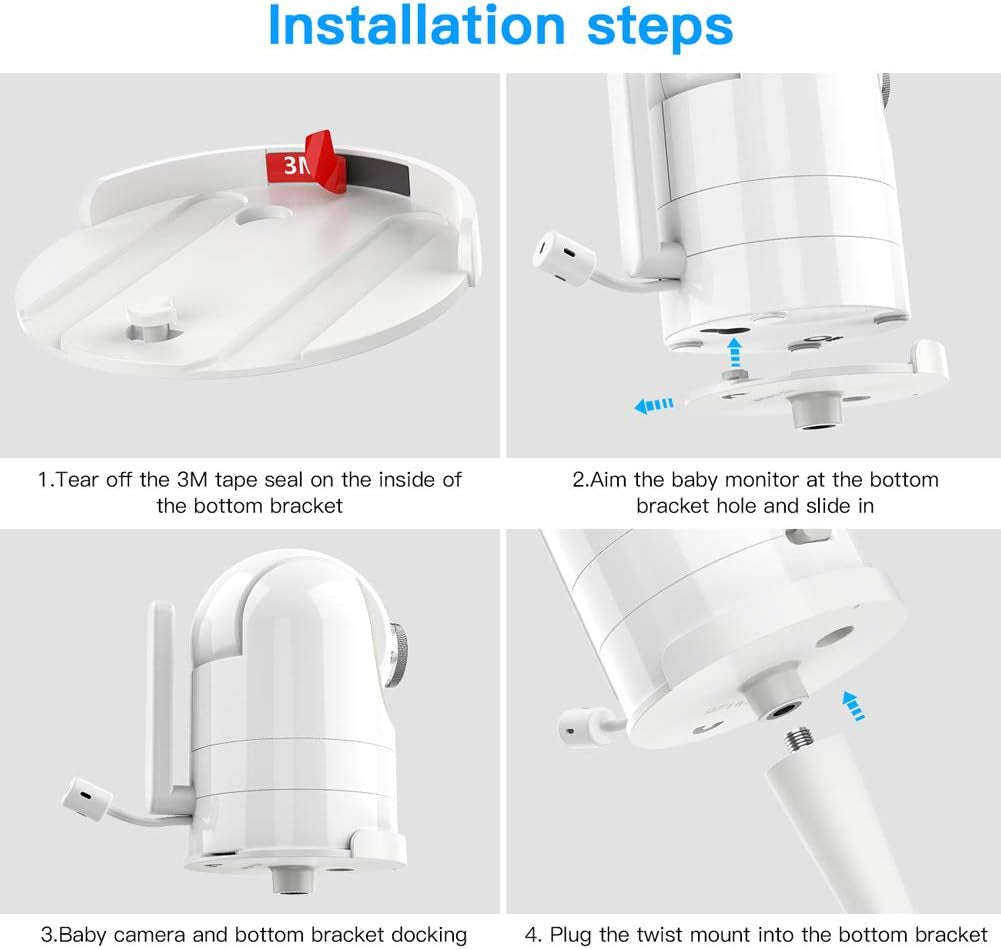 Installation steps

3M

1.Tear off the 3M tape seal on the inside of the bottom bracket

2.Aim the baby monitor at the bottom bracket hole and slide in

3.Baby camera and bottom bracket docking

4. Plug the twist mount into the bottom bracket